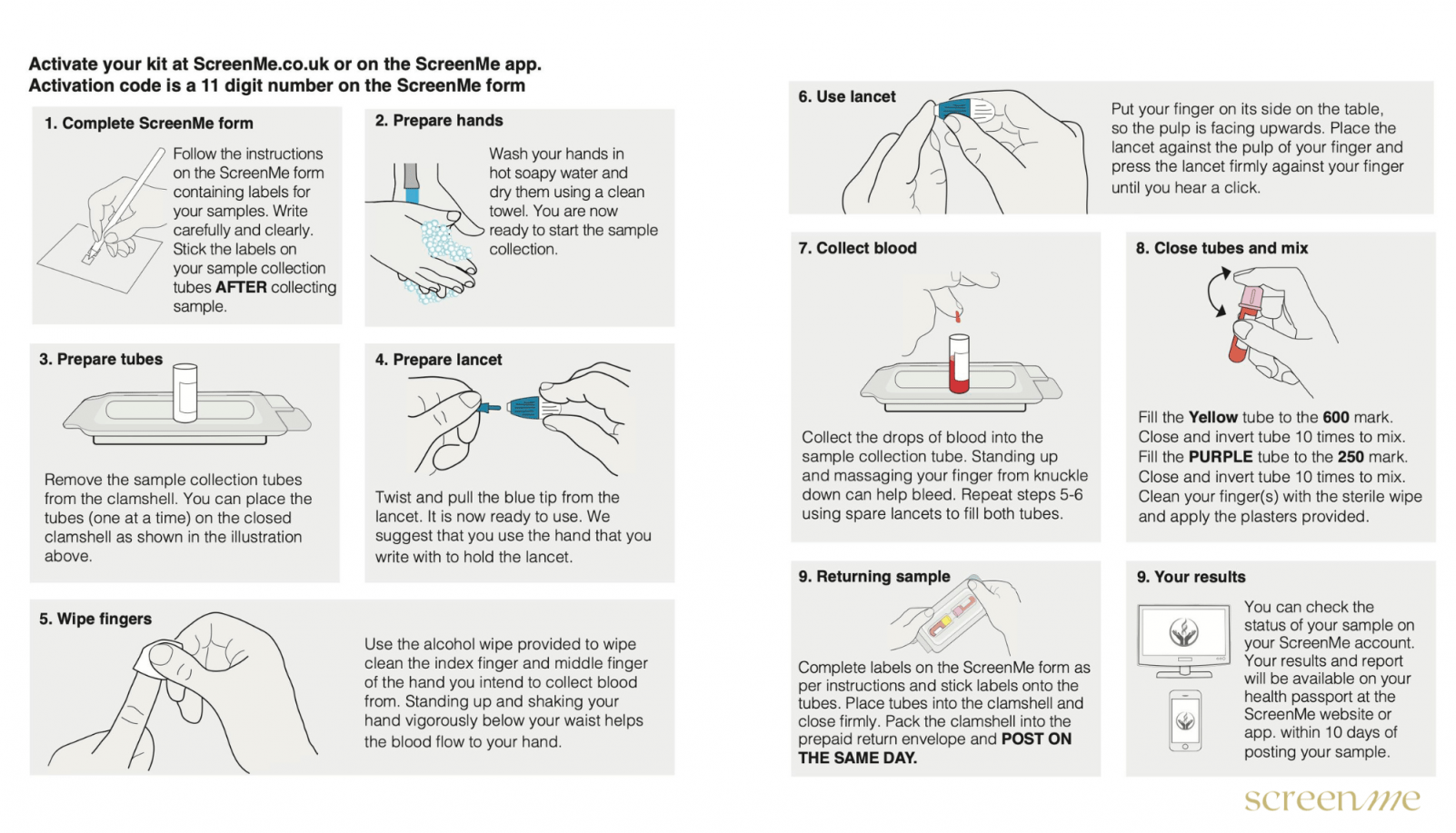 Activate your kit at ScreenMe.co.uk or on the ScreenMe app.
Activation code is a 11 digit number on the ScreenMe form

1. Complete ScreenMe form

Follow the instructions on the ScreenMe form containing labels for your samples. Write carefully and clearly. Stick the labels on your sample collection tubes AFTER collecting sample.

2. Prepare hands

Wash your hands in hot soapy water and dry them using a clean towel. You are now ready to start the sample collection.

3. Prepare tubes

Remove the sample collection tubes from the clamshell. You can place the tubes (one at a time) on the closed clamshell as shown in the illustration above.

4. Prepare lancet

Twist and pull the blue tip from the lancet. It is now ready to use. We suggest that you use the hand that you write with to hold the lancet.

5. Wipe fingers

Use the alcohol wipe provided to wipe clean the index finger and middle finger of the hand you intend to collect blood from. Standing up and shaking your hand vigorously below your waist helps the blood flow to your hand.

6. Use lancet

Put your finger on its side on the table, so the pulp is facing upwards. Place the lancet against the pulp of your finger and press the lancet firmly against your finger until you hear a click.

7. Collect blood

Collect the drops of blood into the sample collection tube. Standing up and massaging your finger from knuckle down can help bleed. Repeat steps 5-6 using spare lancets to fill both tubes.

8. Close tubes and mix

Fill the Yellow tube to the 600 mark. Close and invert tube 10 times to mix. Fill the PURPLE tube to the 250 mark. Close and invert tube 10 times to mix. Clean your finger(s) with the sterile wipe and apply the plasters provided.

9. Returning sample

Complete labels on the ScreenMe form as per instructions and stick labels onto the tubes. Place tubes into the clamshell and close firmly. Pack the clamshell into the prepaid return envelope and POST ON THE SAME DAY.

9. Your results

You can check the status of your sample on your ScreenMe account. Your results and report will be available on your health passport at the ScreenMe website or app. within 10 days of posting your sample.

screenme